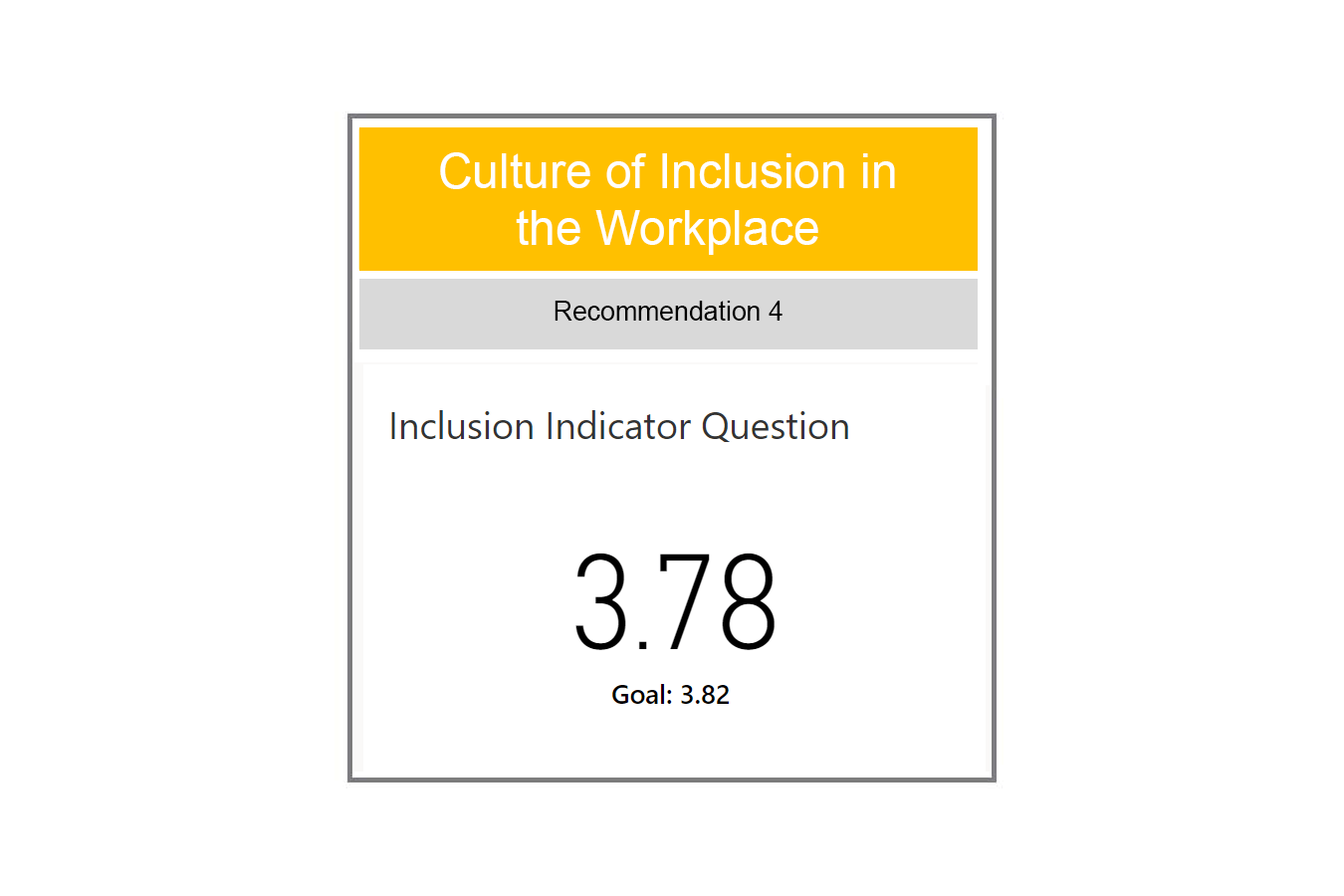 Culture of Inclusion in the Workplace

Recommendation 4

Inclusion Indicator Question

3.78

Goal: 3.82