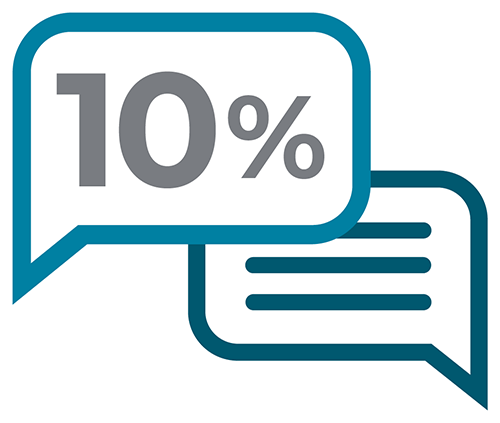 10%